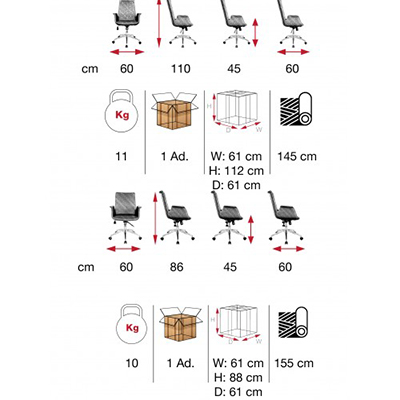 cm 60 110 45 60

Kg

H

D W

11

1 Ad.

W: 61 cm
H: 112 cm
D: 61 cm

145 cm

cm 60 86 45 60

Kg

H

D W

10

1 Ad.

W: 61 cm
H: 88 cm
D: 61 cm

155 cm