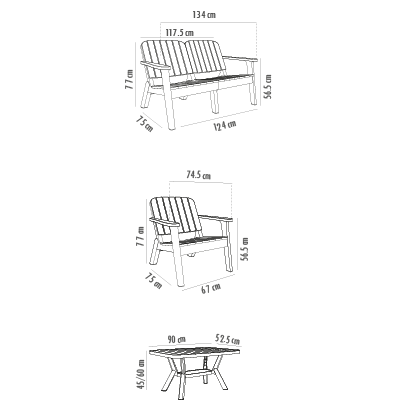 134 cm
117.5 cm
77 cm
56.5 cm
75 cm
124 cm

74.5 cm
77 cm
56.5 cm
75 cm
67 cm

90 cm
52.5 cm
45/60 cm