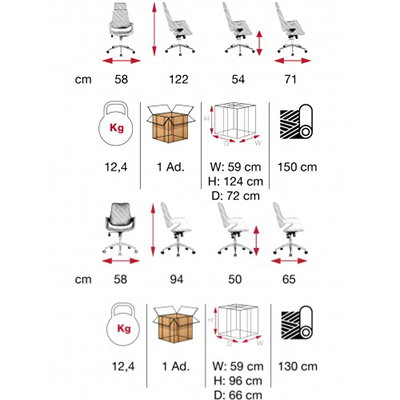 cm 58 122 54 71

Kg

H

D W

12,4

1 Ad.

W: 59 cm
H: 124 cm
D: 72 cm

150 cm

cm 58 94 50 65

Kg

H

D W

12,4

1 Ad.

W: 59 cm
H: 96 cm
D: 66 cm

130 cm